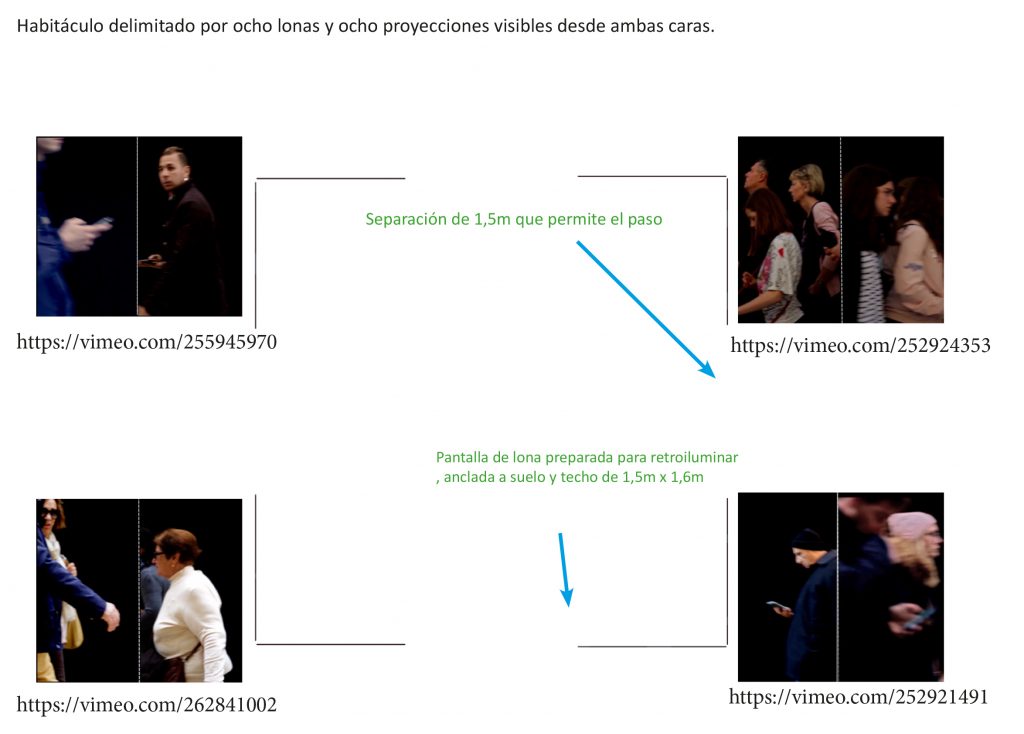 Habitáculo delimitado por ocho lonas y ocho proyecciones visibles desde ambas caras.

Separación de 1,5m que permite el paso

https://vimeo.com/255945970

https://vimeo.com/252924353

Pantalla de lona preparada para retroiluminar , anclada a suelo y techo de 1,5m x 1,6m

https://vimeo.com/262841002

https://vimeo.com/252921491